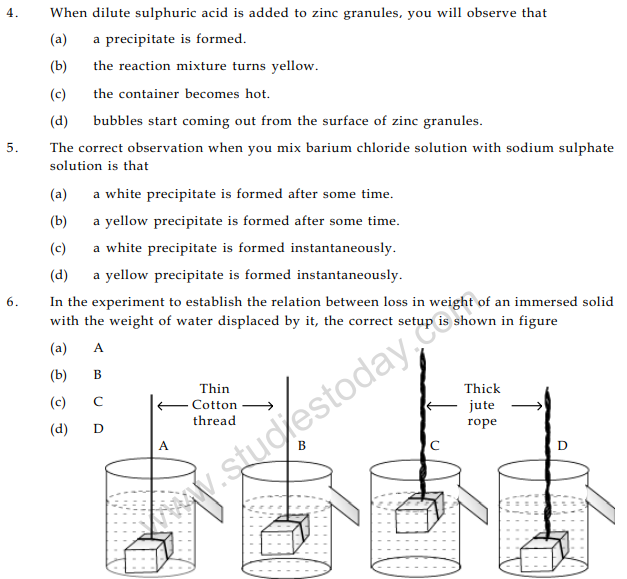 4. When dilute sulphuric acid is added to zinc granules, you will observe that

(a) a precipitate is formed.

(b) the reaction mixture turns yellow.

(c) the container becomes hot.

(d) bubbles start coming out from the surface of zinc granules.

5. The correct observation when you mix barium chloride solution with sodium sulphate solution is that

(a) a white precipitate is formed after some time.

(b) a yellow precipitate is formed after some time.

(c) a white precipitate is formed instantaneously.

(d) a yellow precipitate is formed instantaneously.

6. In the experiment to establish the relation between loss in weight of an immersed solid with the weight of water displaced by it, the correct setup is shown in figure

(a) A

(b) B

(c) C

(d) D

Thin Cotton thread

Thick jute rope

A

B

C

D

www.studiestoday.com